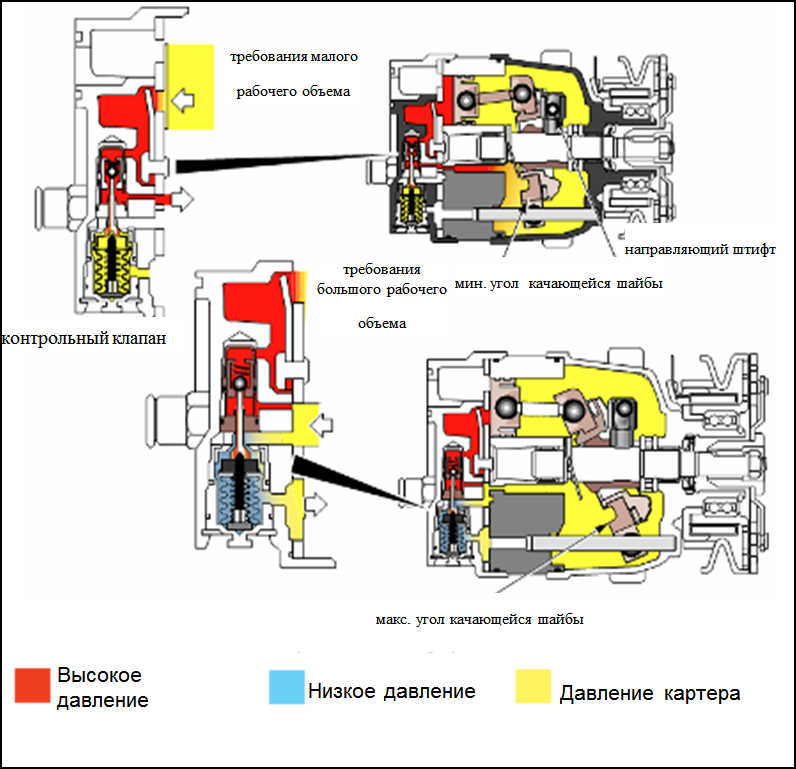 требования малого рабочего объема

направляющий штифт

мин. угол качающейся шайбы

требования большого рабочего объема

контрольный клапан

макс. угол качающейся шайбы

Высокое давление

Низкое давление

Давление картера