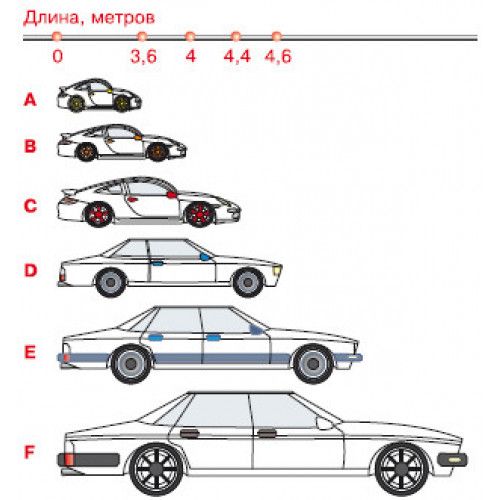 Длина, метров

0 3,6 4 4,4 4,6

A

B

C

D

E

F