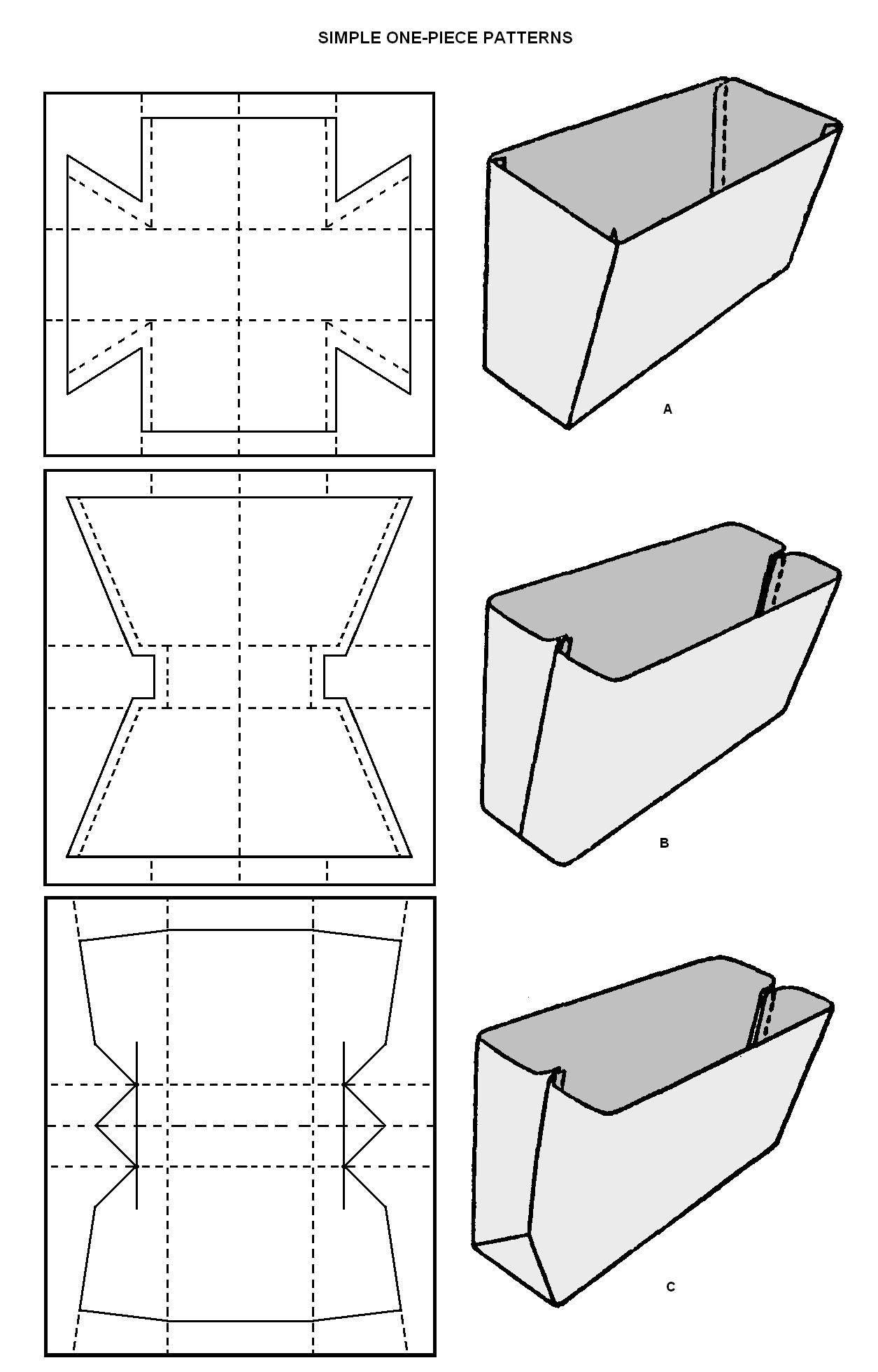 SIMPLE ONE-PIECE PATTERNS

A

B

C