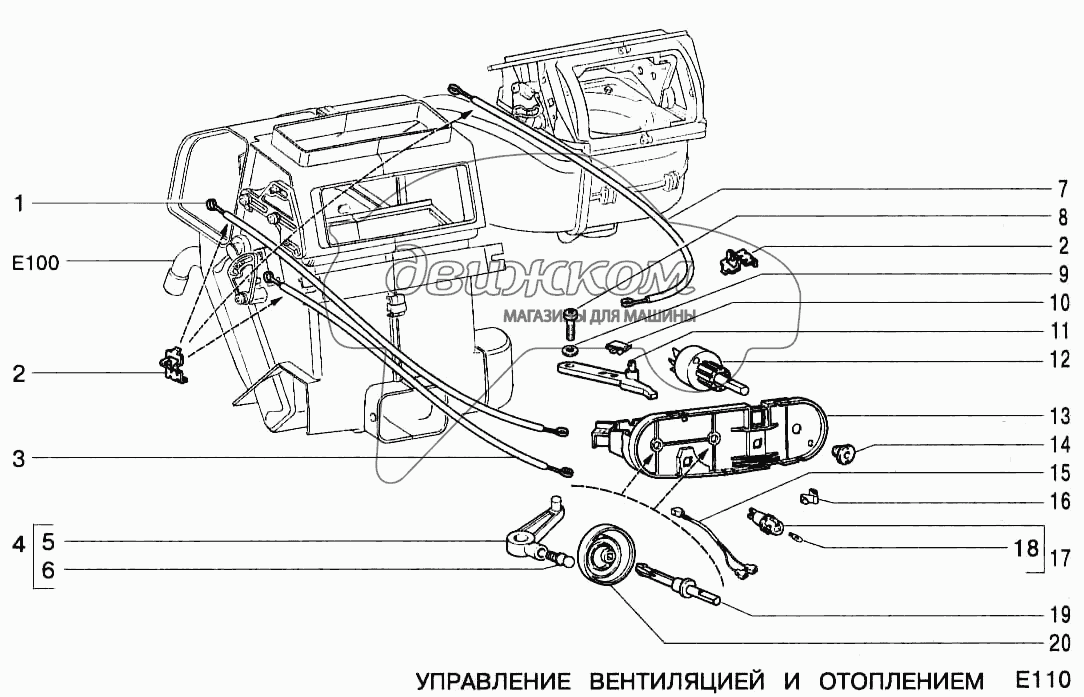 1
E100
2
3
4
5
6
7
8
2
9
10
11
12
13
14
15
16
18
17
19
20
движком
МАГАЗИНЫ ДЛЯ МАШИНЫ
УПРАВЛЕНИЕ ВЕНТИЛЯЦИЕЙ И ОТОПЛЕНИЕМ E110