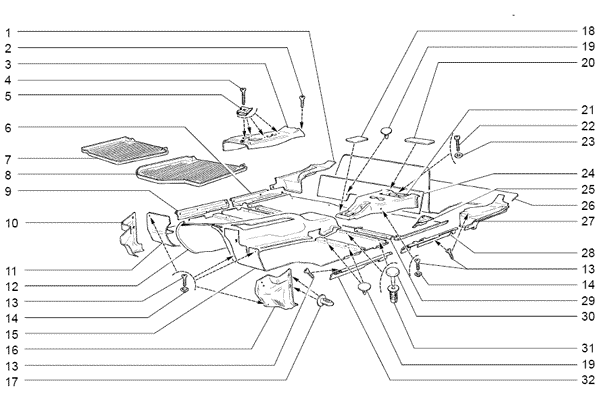 1
2
3
4
5
6
7
8
9
10
11
12
13
14
15
16
13
17
18
19
20
21
22
23
24
25
26
27
28
13
14
29
30
31
19
32