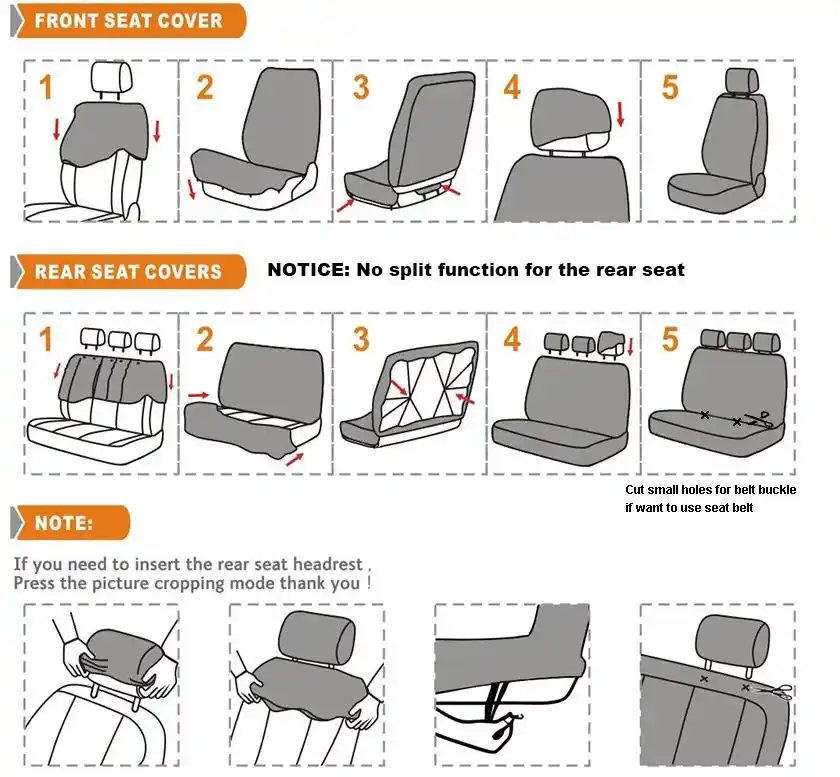 FRONT SEAT COVER

1 2 3 4 5

REAR SEAT COVERS

NOTICE: No split function for the rear seat

1 2 3 4 5

Cut small holes for belt buckle if want to use seat belt

NOTE:

If you need to insert the rear seat headrest , Press the picture cropping mode thank you !